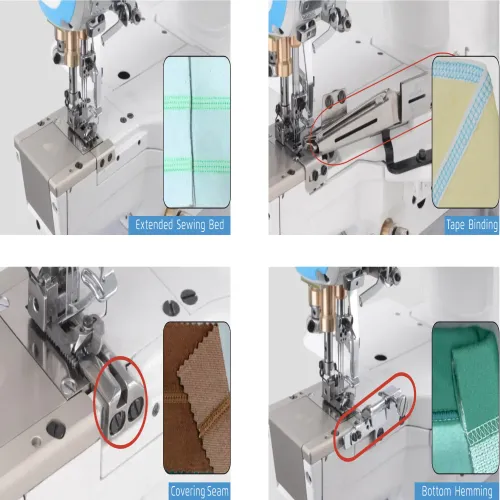 Extended Sewing Bed

Tape Binding

Covering Seam

Bottom Hemming